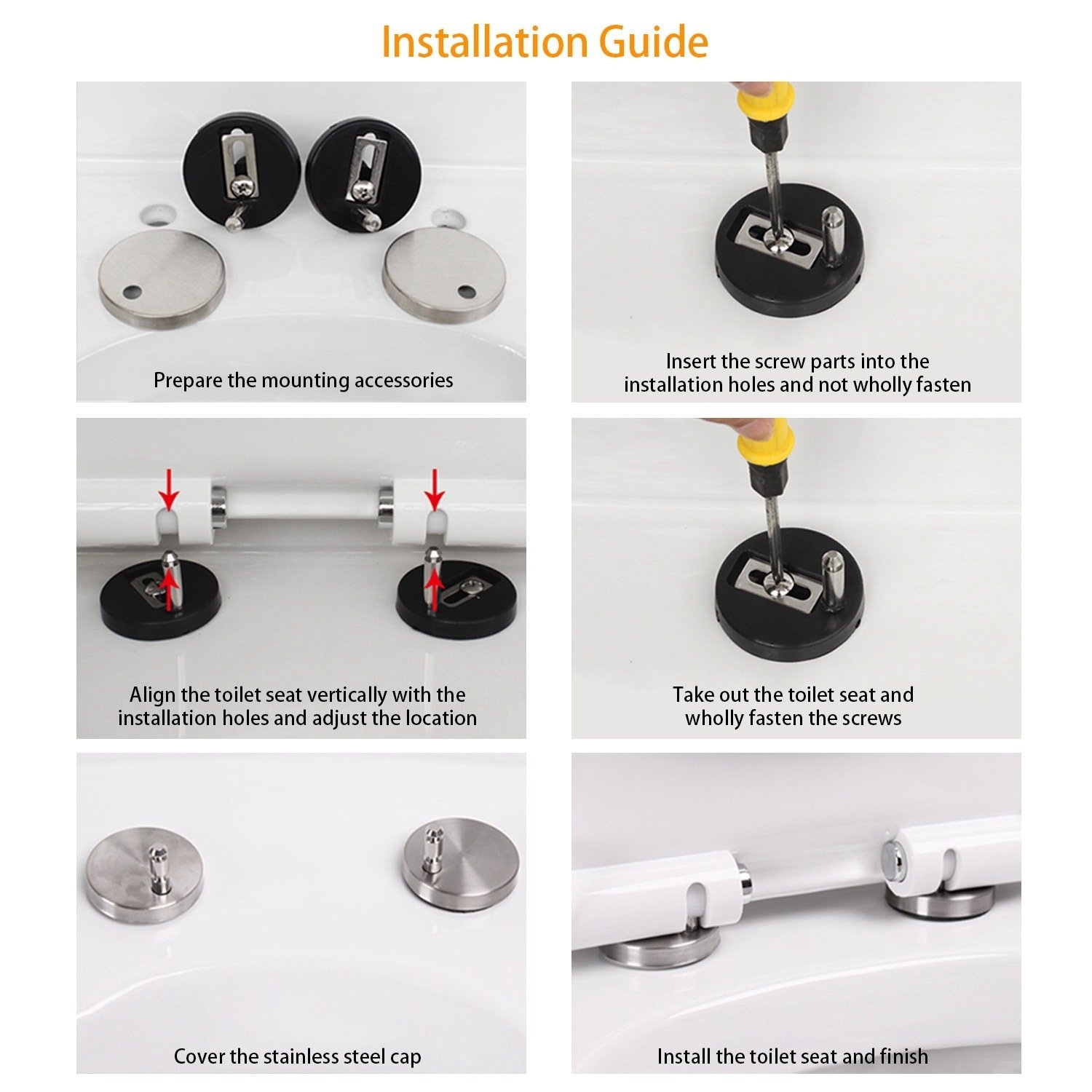 Installation Guide

Prepare the mounting accessories

Insert the screw parts into the installation holes and not wholly fasten

Align the toilet seat vertically with the installation holes and adjust the location

Take out the toilet seat and wholly fasten the screws

Cover the stainless steel cap

Install the toilet seat and finish